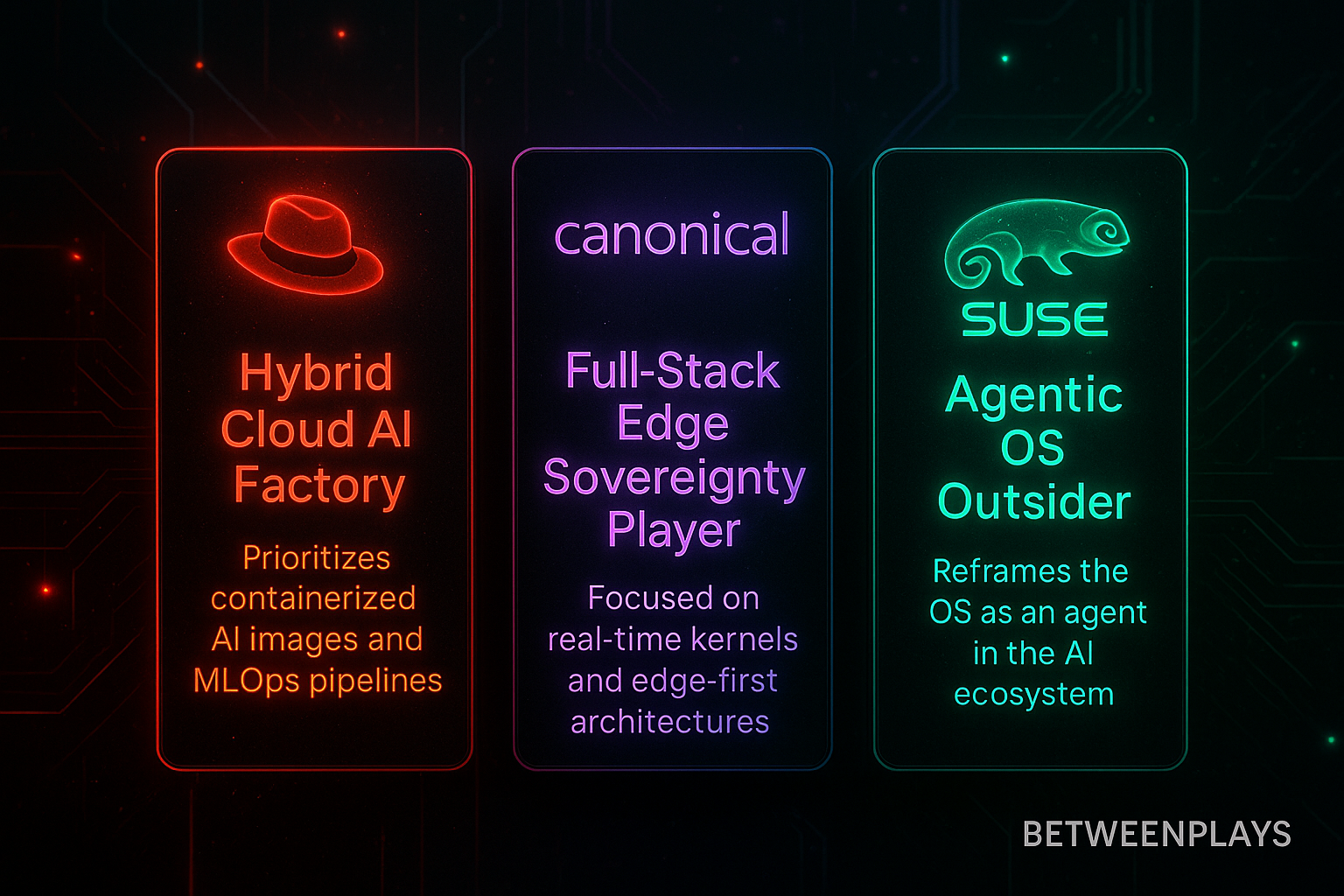 Hybrid Cloud AI Factory

Prioritizes containerized AI images and MLOps pipelines

canonical

Full-Stack Edge Sovereignty Player

Focused on real-time kernels and edge-first architectures

SUSE

Agentic OS Outsider

Reframes the OS as an agent in the AI ecosystem

BETWEENPLAYS